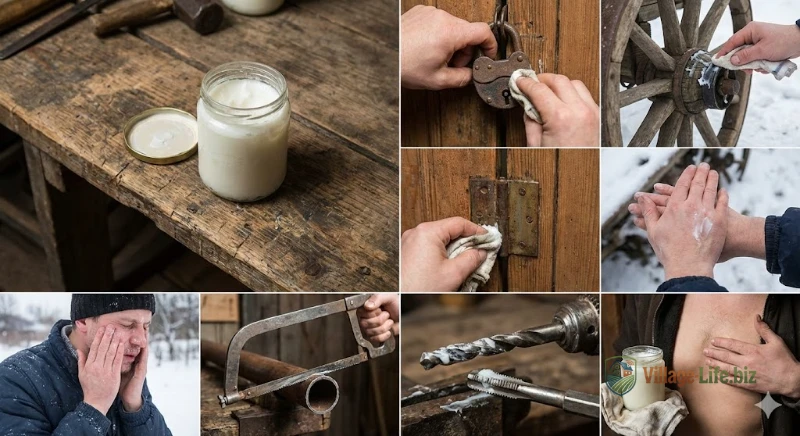 Village Life.biz